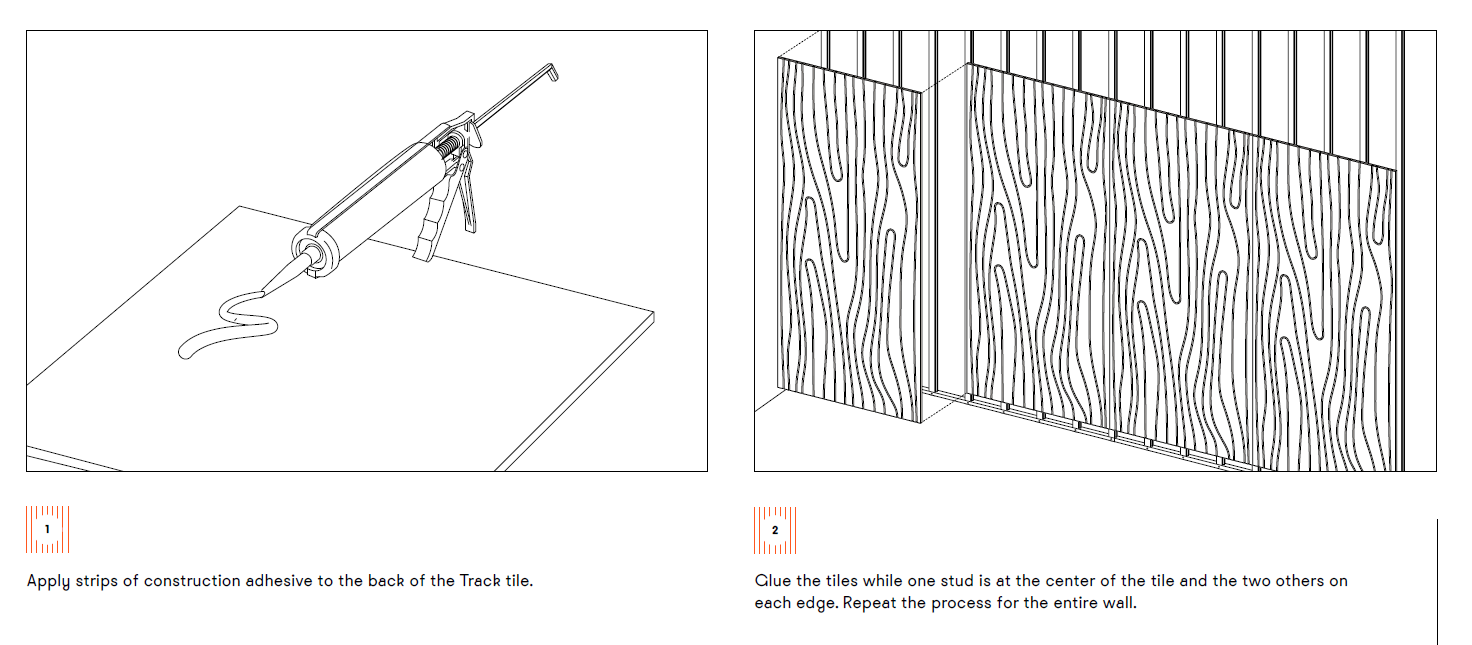 1

Apply strips of construction adhesive to the back of the Track tile.

2

Glue the tiles while one stud is at the center of the tile and the two others on each edge. Repeat the process for the entire wall.