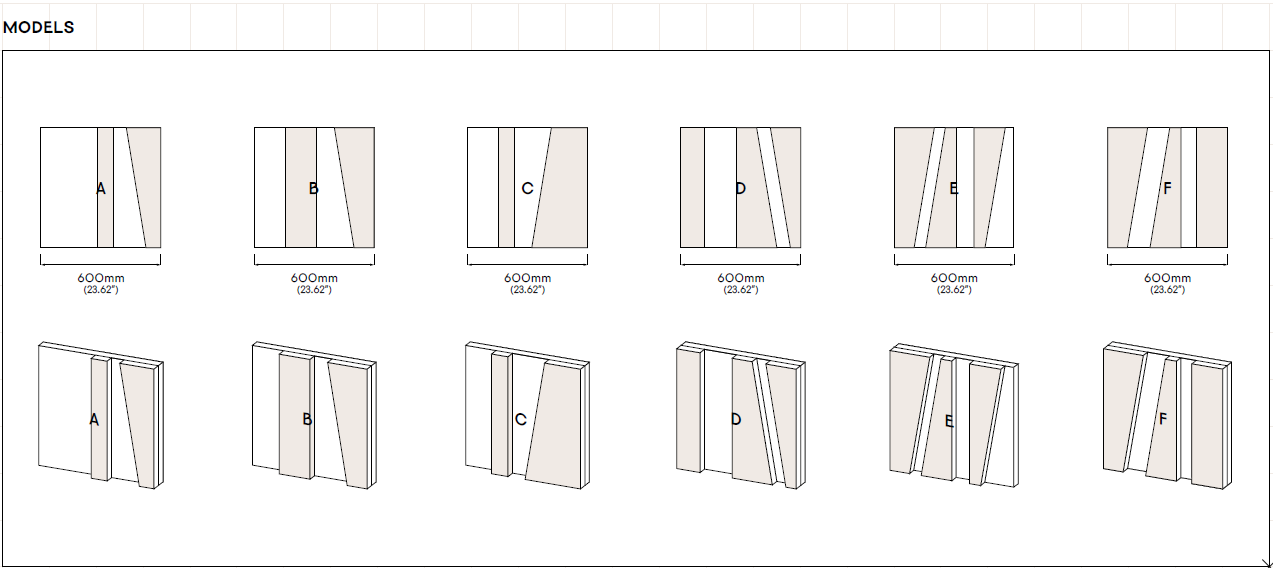 MODELS

A

600mm
(23.62")

B

600mm
(23.62")

C

600mm
(23.62")

D

600mm
(23.62")

E

600mm
(23.62")

F

600mm
(23.62")

A

B

C

D

E

F