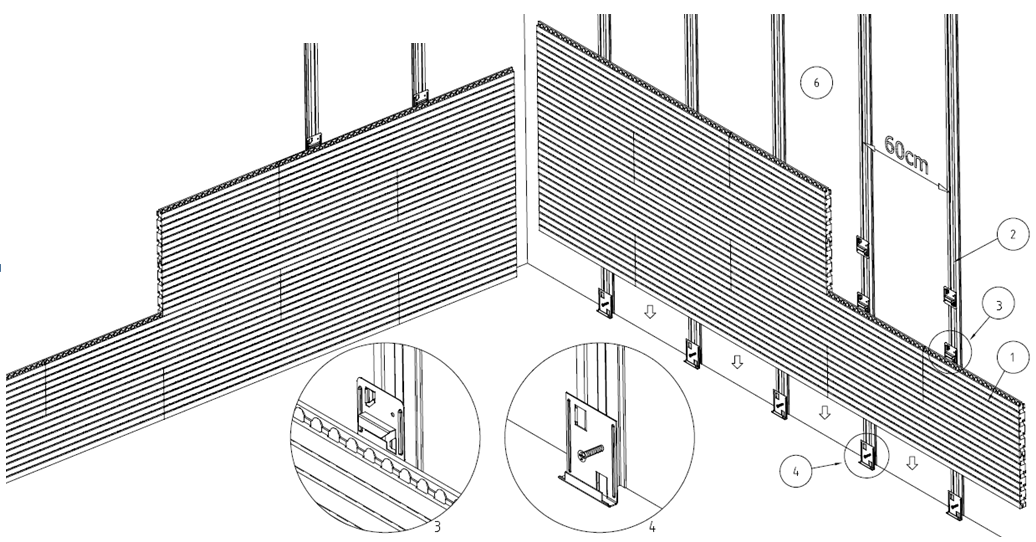 6

60cm

2

3

1

4

3

4