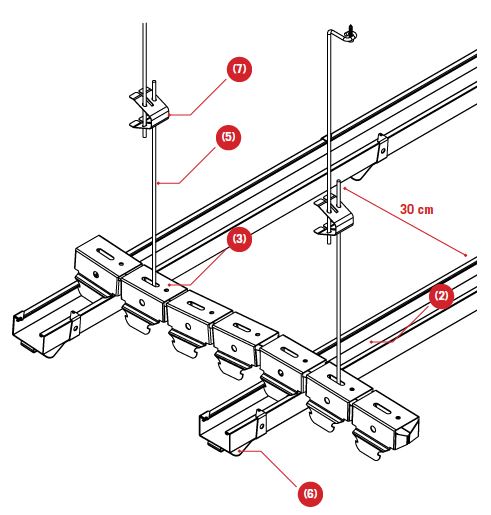 (7)
(5)
30 cm
(3)
(2)
(6)